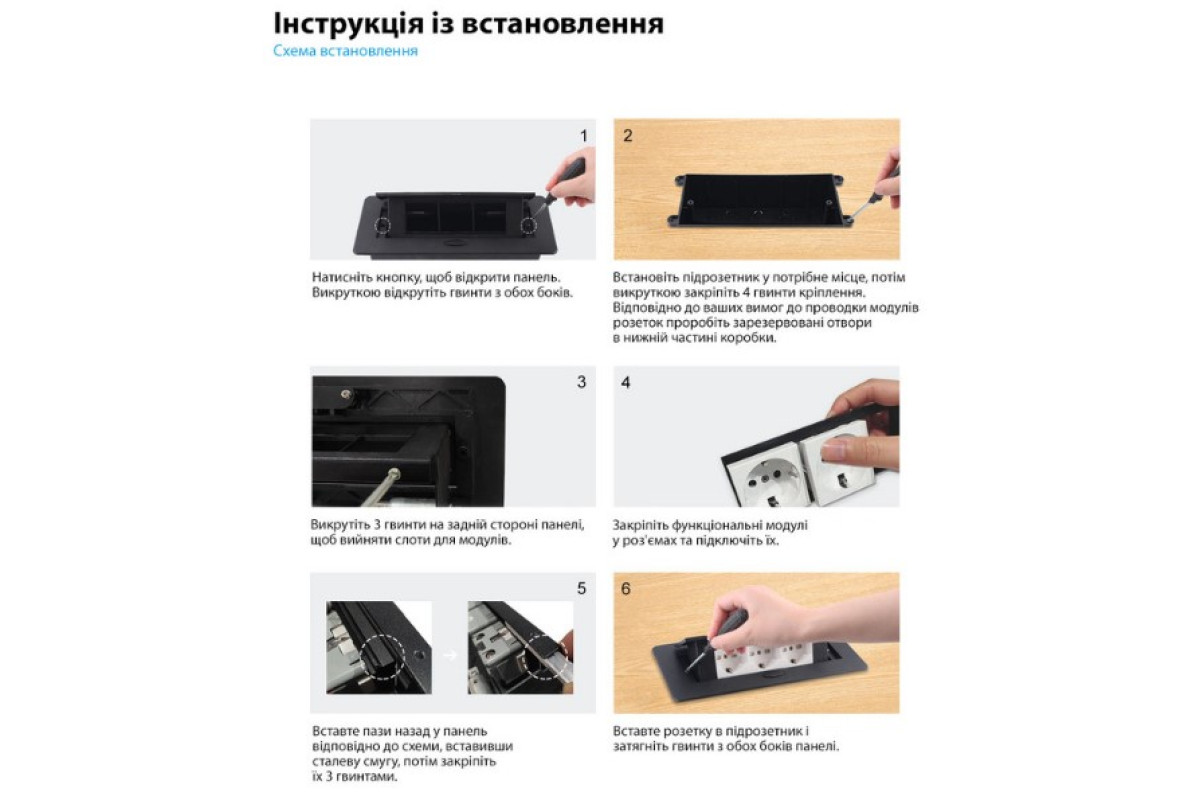 Інструкція із встановлення
Схема встановлення

1

Натисніть кнопку, щоб відкрити панель. Викруткою відкрутіть гвинти з обох боків.

2

Встановіть підрозетник у потрібне місце, потім викруткою закріпіть 4 гвинти кріплення. Відповідно до ваших вимог до проводки модулів розеток проробіть зарезервовані отвори в нижній частині коробки.

3

Викрутіть 3 гвинти на задній стороні панелі, щоб вийняти слоти для модулів.

4

Закріпіть функціональні модулі у роз'ємах та підключіть їх.

5

Вставте пази назад у панель відповідно до схеми, вставивши сталеву смугу, потім закріпіть їх 3 гвинтами.

6

Вставте розетку в підрозетник і затягніть гвинти з обох боків панелі.